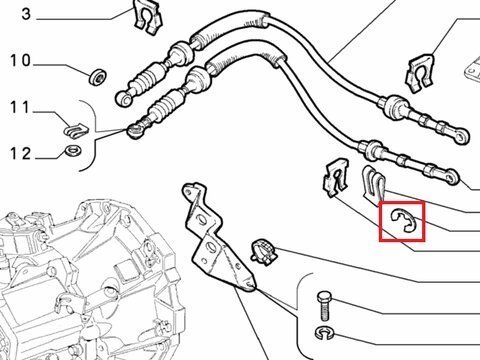 3

10

11

12