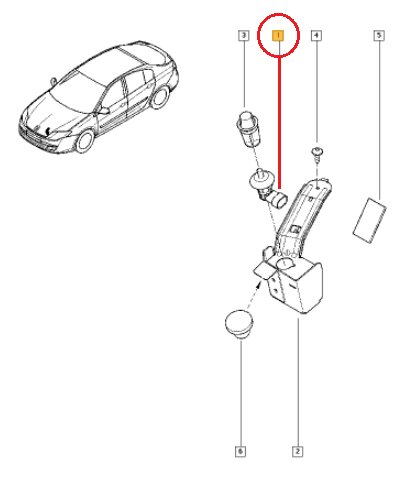 3
1
4
5
6
2