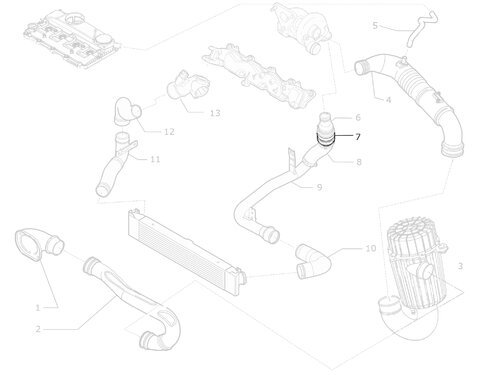 5
4
13
6
12
7
11
8
9
10
3
1
2