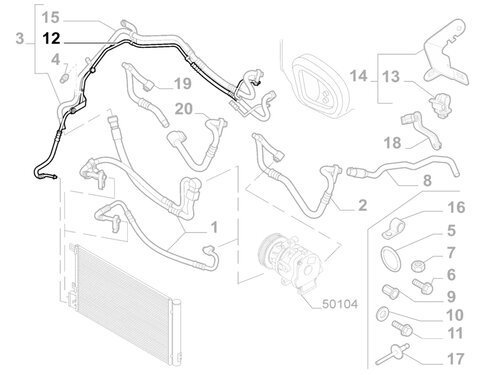 15
3
12
4
19
20
14
13
18
8
2
1
16
5
7
6
9
10
11
17
50104