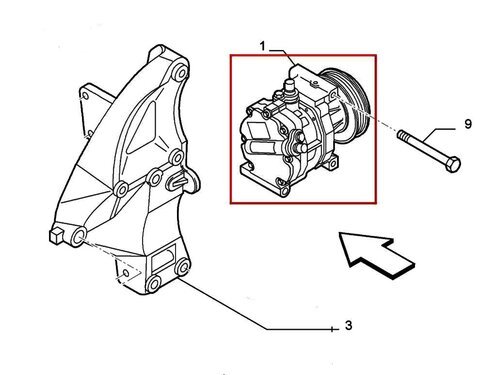 1
9
3