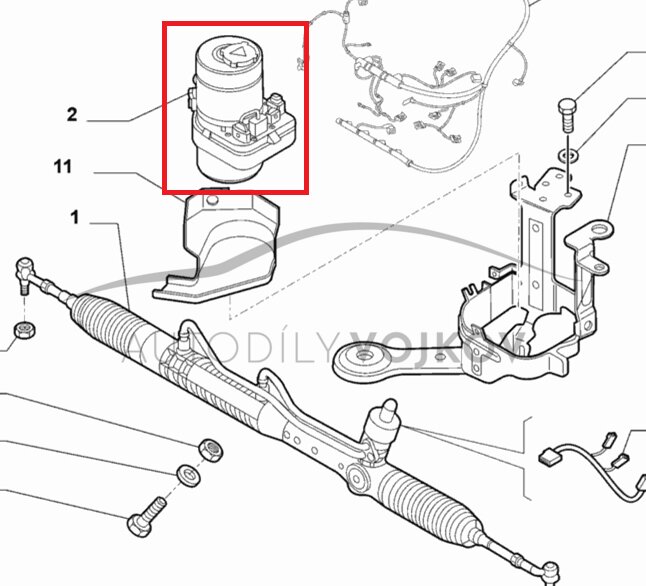 2

11

1

AUTODÍLY VOJKOV