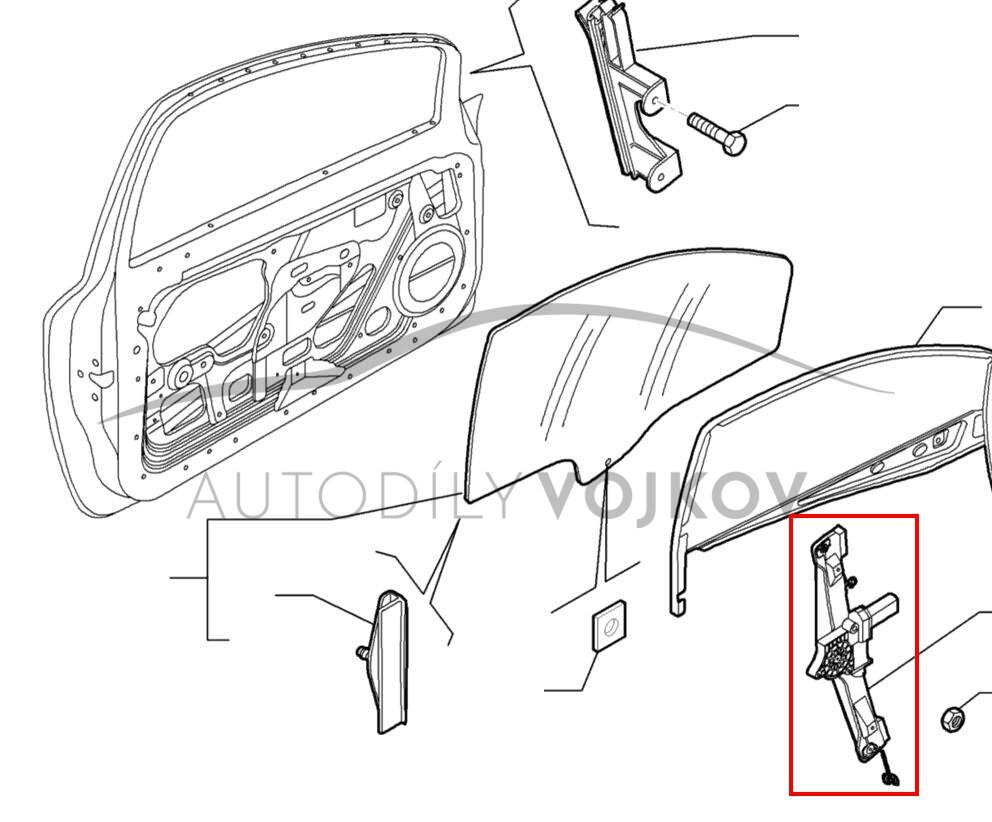 AUTODÍLY VOJKOV