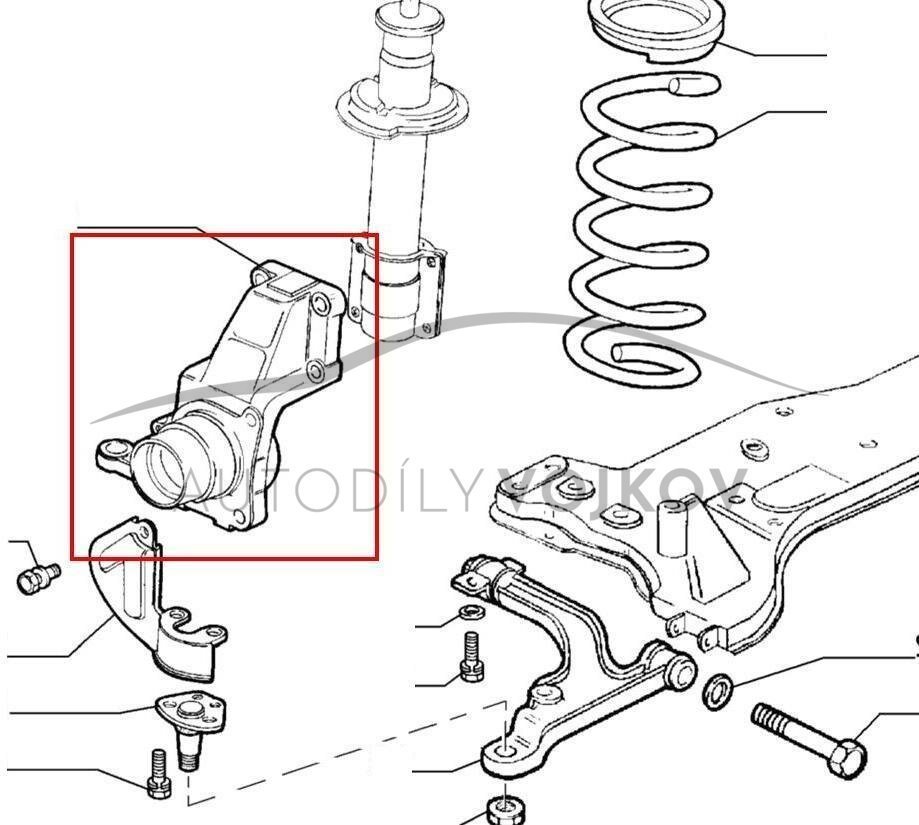 AUTODÍLY VOJKOV