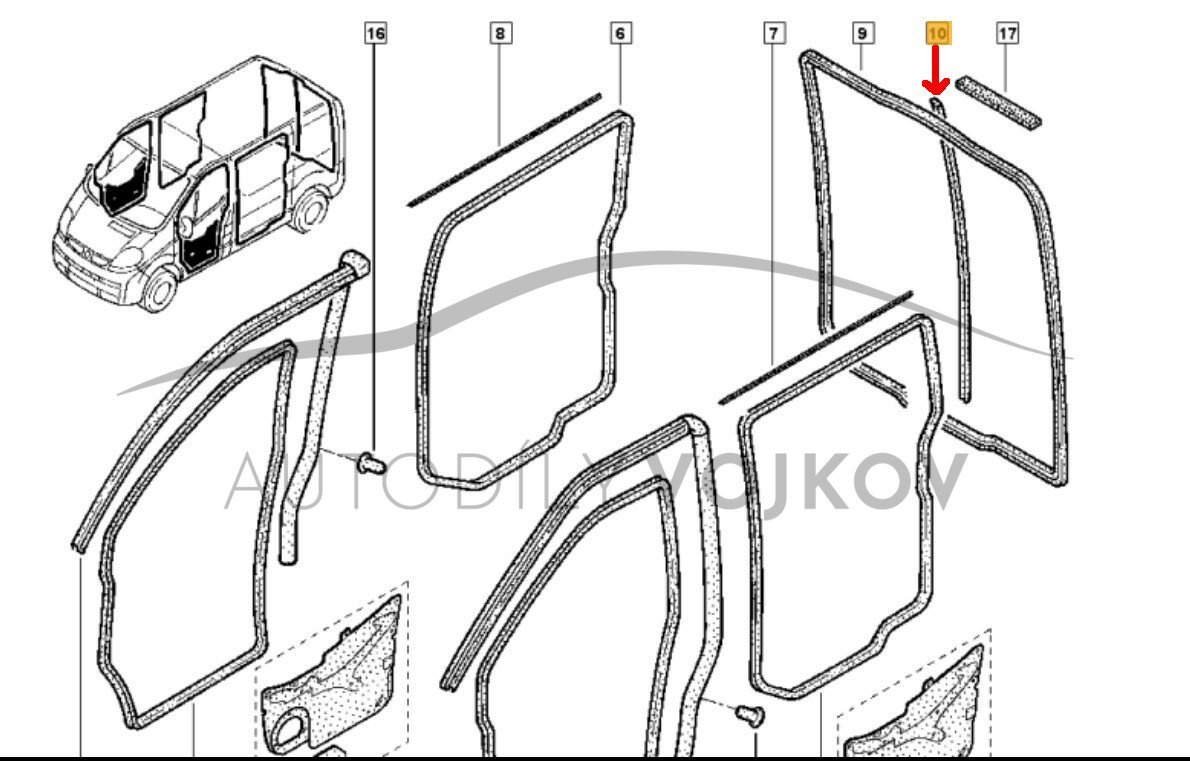 16
8
6
7
9
10
17

AUTODÍLY VOJKOV